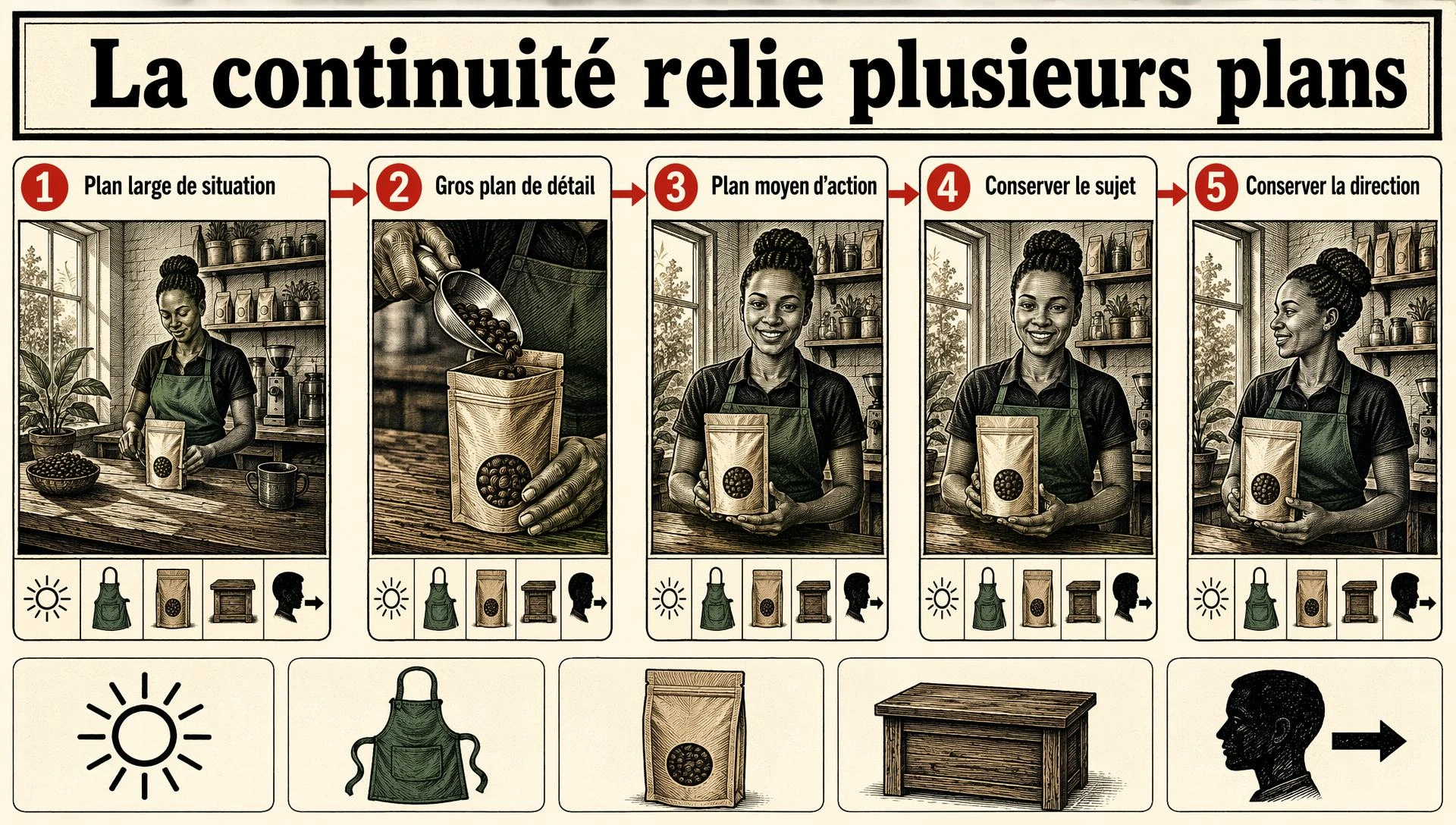 La continuité relie plusieurs plans

1 Plan large de situation

2 Gros plan de détail

3 Plan moyen d'action

4 Conserver le sujet

5 Conserver la direction