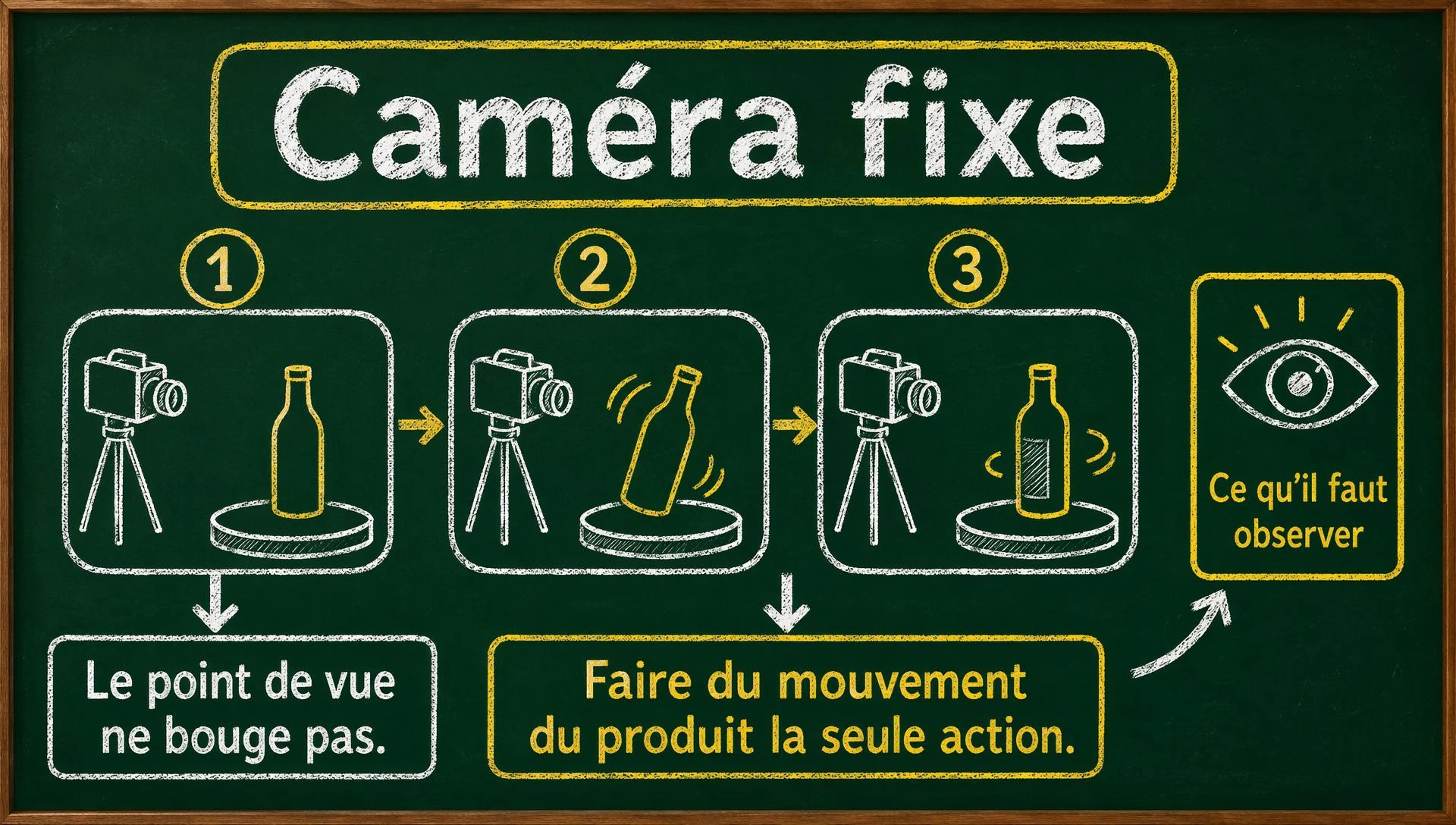 Caméra fixe

1

2

3

Ce qu'il faut observer

Le point de vue ne bouge pas.

Faire du mouvement du produit la seule action.