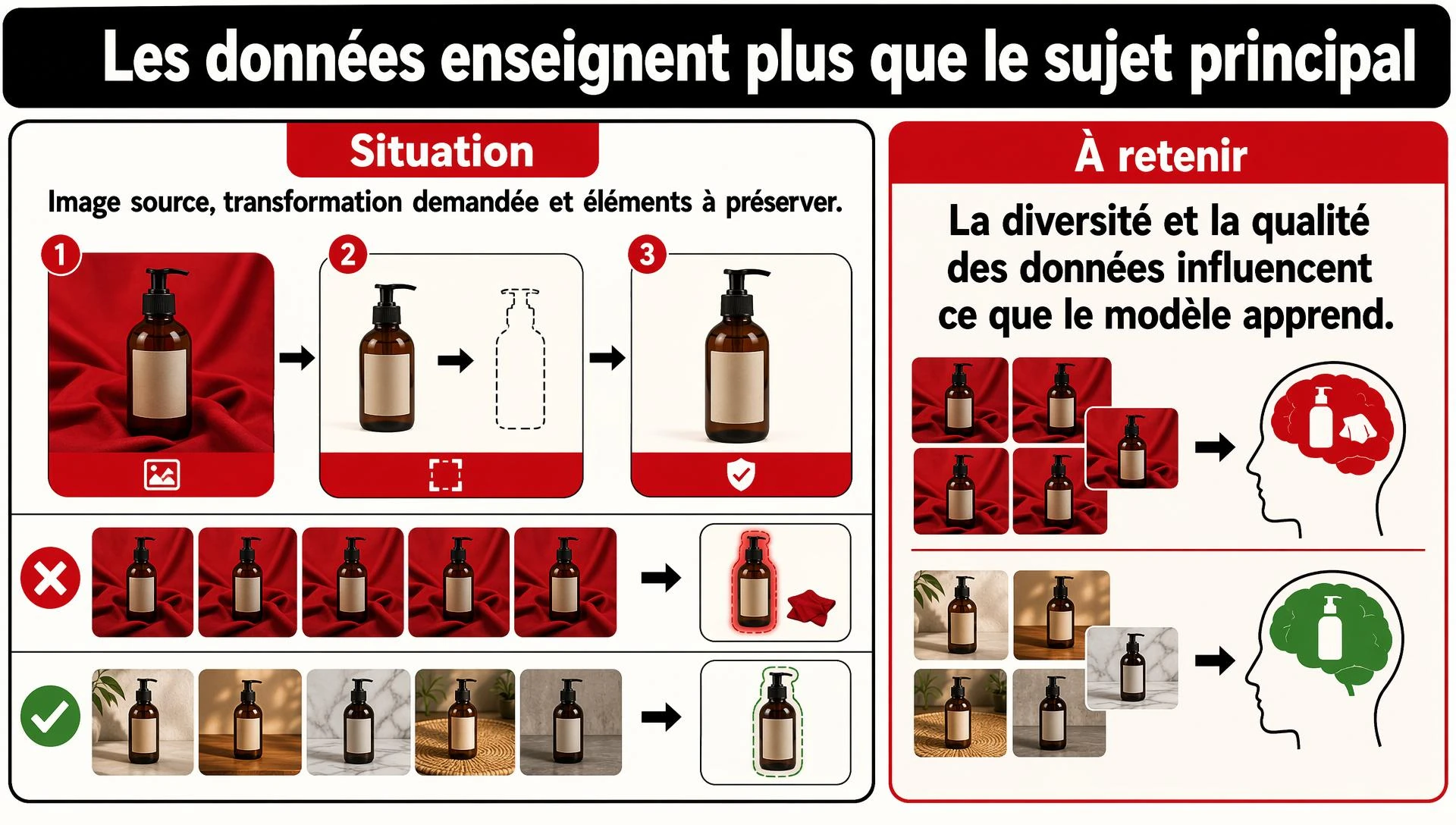 Les données enseignent plus que le sujet principal

Situation

Image source, transformation demandée et éléments à préserver.

1

2

3

À retenir

La diversité et la qualité des données influencent ce que le modèle apprend.