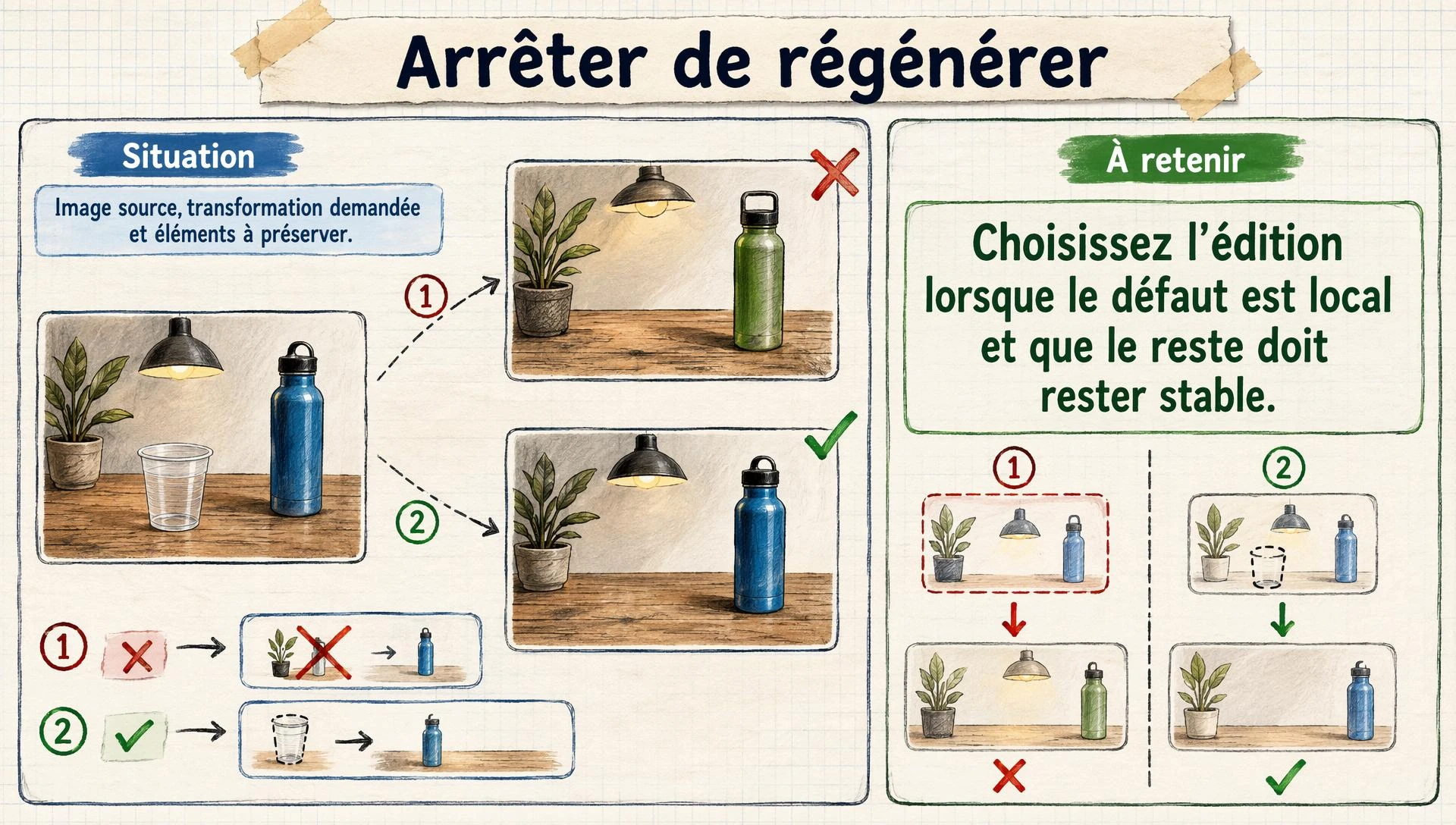 Arrêter de régénérer

Situation

Image source, transformation demandée et éléments à préserver.

1

2

1

2

À retenir

Choisissez l'édition lorsque le défaut est local et que le reste doit rester stable.

1

2